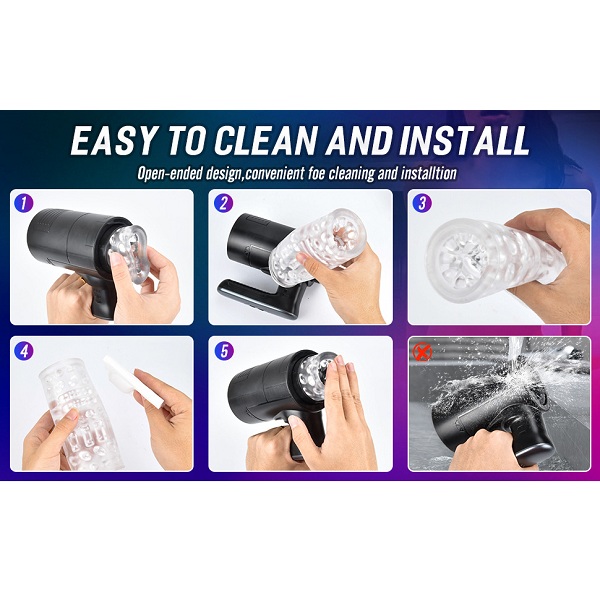 EASY TO CLEAN AND INSTALL

Open-ended design,convenient foe cleaning and installtion

1

2

3

4

5