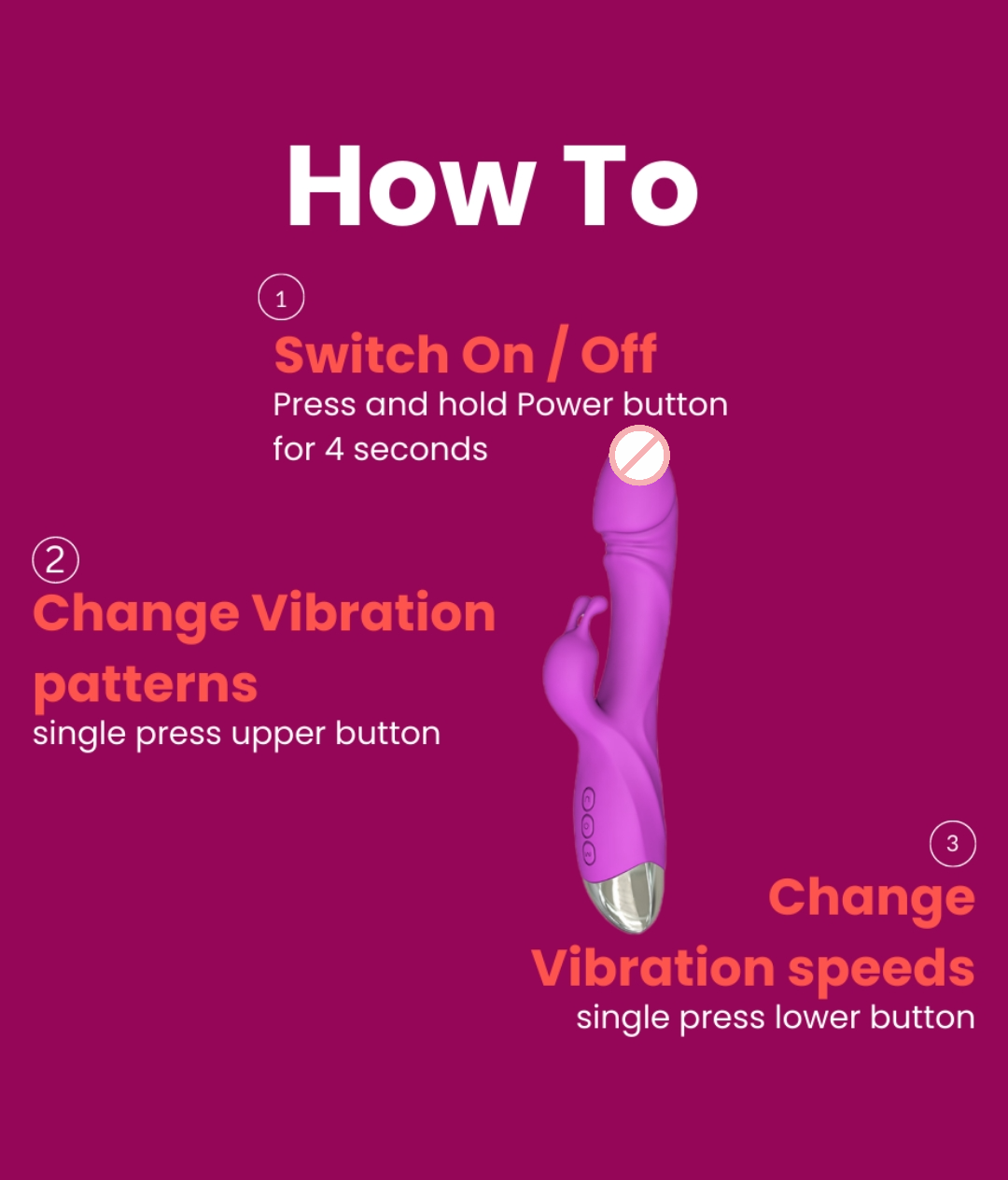 How To

1

Switch On / Off

Press and hold Power button for 4 seconds

2

Change Vibration patterns

single press upper button

3

Change Vibration speeds

single press lower button